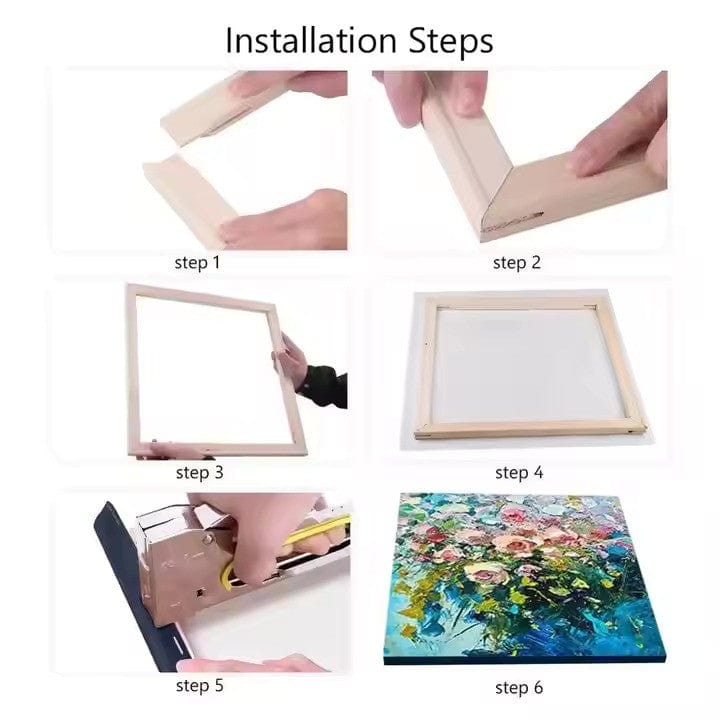 Installation Steps

step 1

step 2

step 3

step 4

step 5

step 6